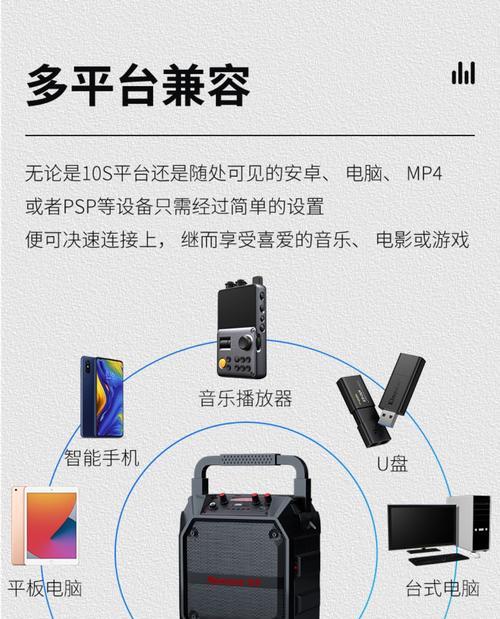 多平台兼容

无论是10S平台还是随处可见的安卓、电脑、MP4
或者PSP等设备只需经过简单的设置
便可决速连接上，继而享受喜爱的音乐、电影或游戏

音乐播放器

智能手机

U盘

平板电脑

台式电脑