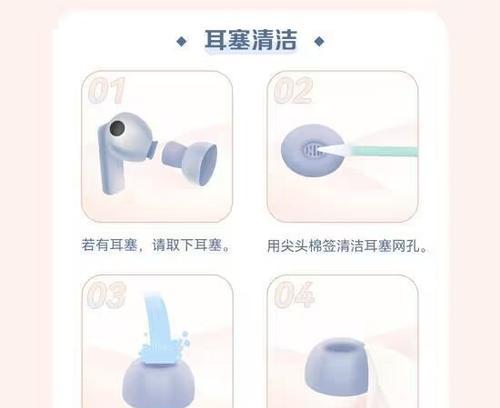 耳塞清洁

01

若有耳塞，请取下耳塞。

02

用尖头棉签清洁耳塞网孔。

03

04