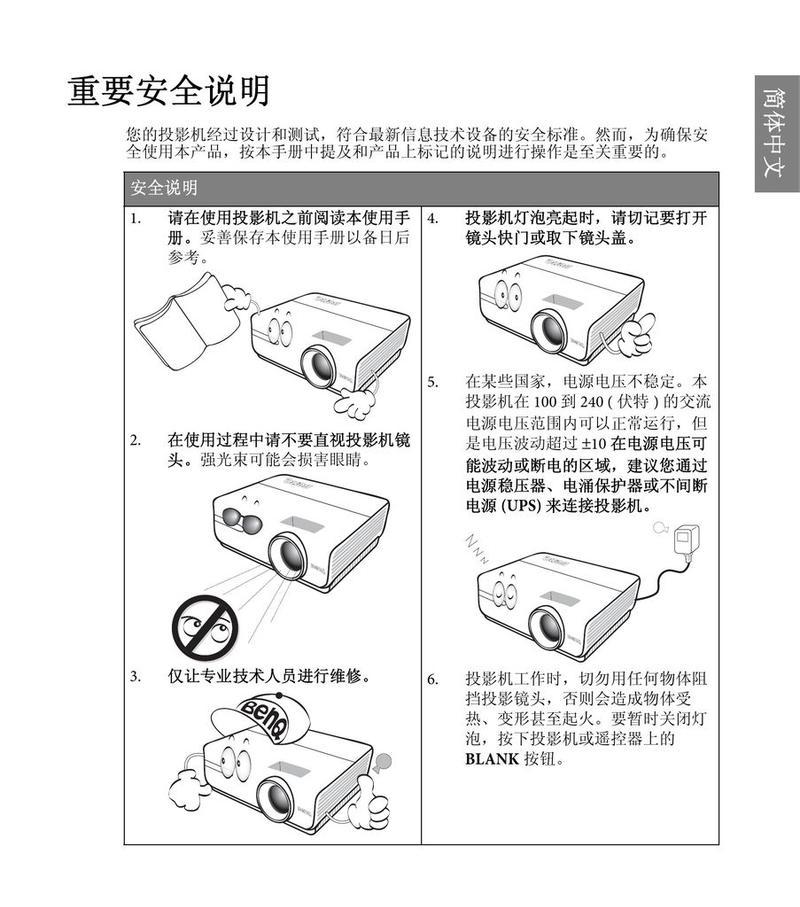 重要安全说明

简体中文

您的投影机经过设计和测试，符合最新信息技术设备的安全标准。然而，为确保安全使用本产品，按本手册中提及和产品上标记的说明进行操作是至关重要的。

安全说明

1. 请在使用投影机之前阅读本使用手册。妥善保存本使用手册以备日后参考。

2. 在使用过程中请不要直视投影机镜头。强光束可能会损害眼睛。

3. 仅让专业技术人员进行维修。

BenQ

4. 投影机灯泡亮起时，请切记要打开镜头快门或取下镜头盖。

5. 在某些国家，电源电压不稳定。本投影机在 100 到 240 ( 伏特 ) 的交流电源电压范围内可以正常运行，但是电压波动超过 ±10 在电源电压可能波动或断电的区域，建议您通过电源稳压器、电涌保护器或不间断电源 (UPS) 来连接投影机。

6. 投影机工作时，切勿用任何物体阻挡投影镜头，否则会造成物体受热、变形甚至起火。要暂时关闭灯泡，按下投影机或遥控器上的 BLANK 按钮。