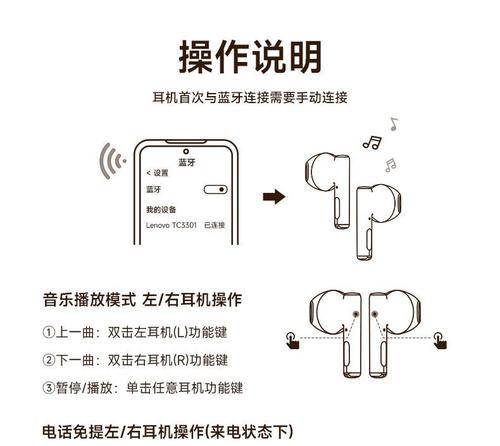 操作说明

耳机首次与蓝牙连接需要手动连接

蓝牙
< 设置
蓝牙
我的设备
Lenovo TC3301 已连接

音乐播放模式 左/右耳机操作

①上一曲：双击左耳机(L)功能键

②下一曲：双击右耳机(R)功能键

③暂停/播放：单击任意耳机功能键

电话免提左/右耳机操作(来电状态下)