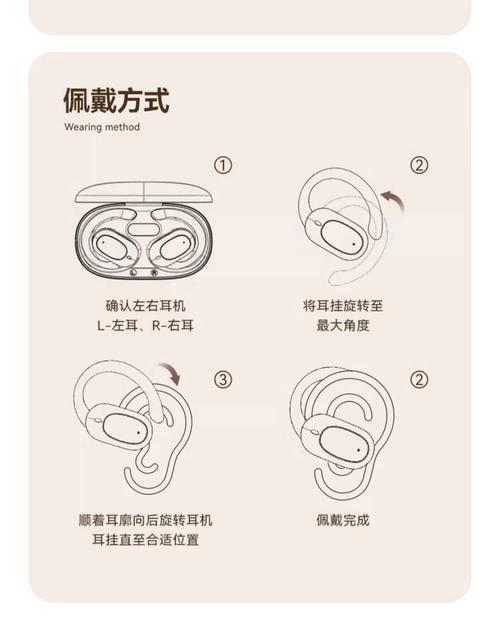 佩戴方式
Wearing method

①
确认左右耳机
L-左耳、R-右耳

②
将耳挂旋转至
最大角度

③
顺着耳廓向后旋转耳机
耳挂直至合适位置

②
佩戴完成