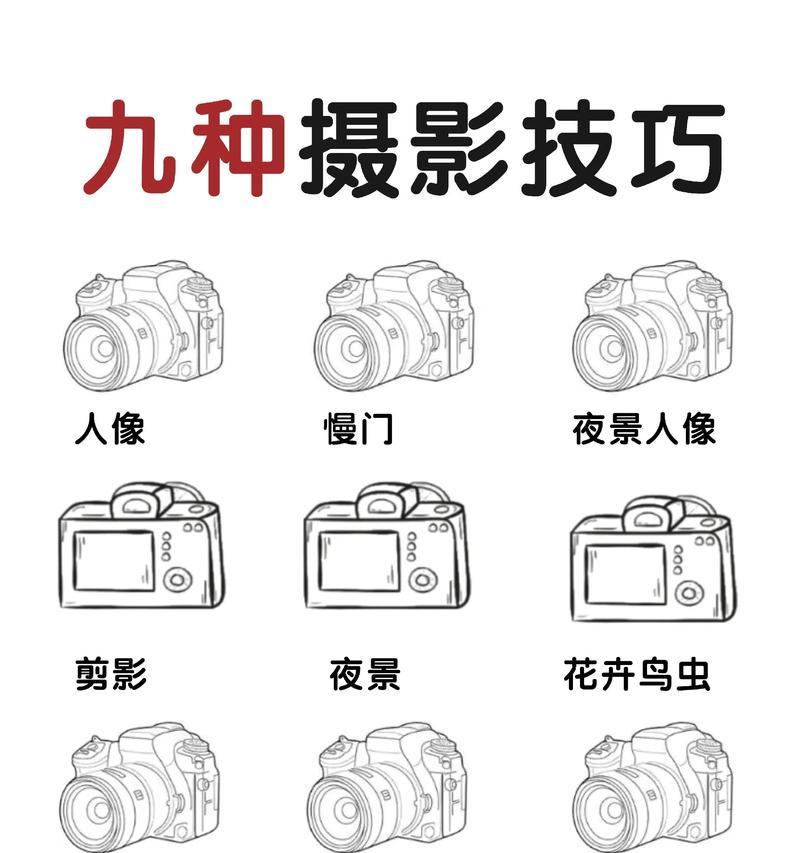 九种摄影技巧

人像

慢门

夜景人像

剪影

夜景

花卉鸟虫