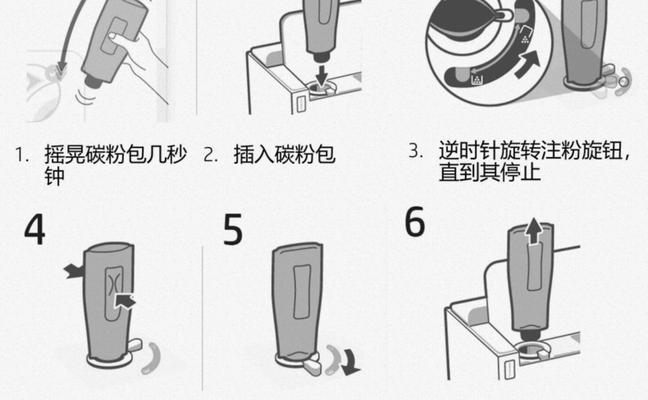 1. 摇晃碳粉包几秒钟

2. 插入碳粉包

3. 逆时针旋转注粉旋钮，直到其停止

4

5

6