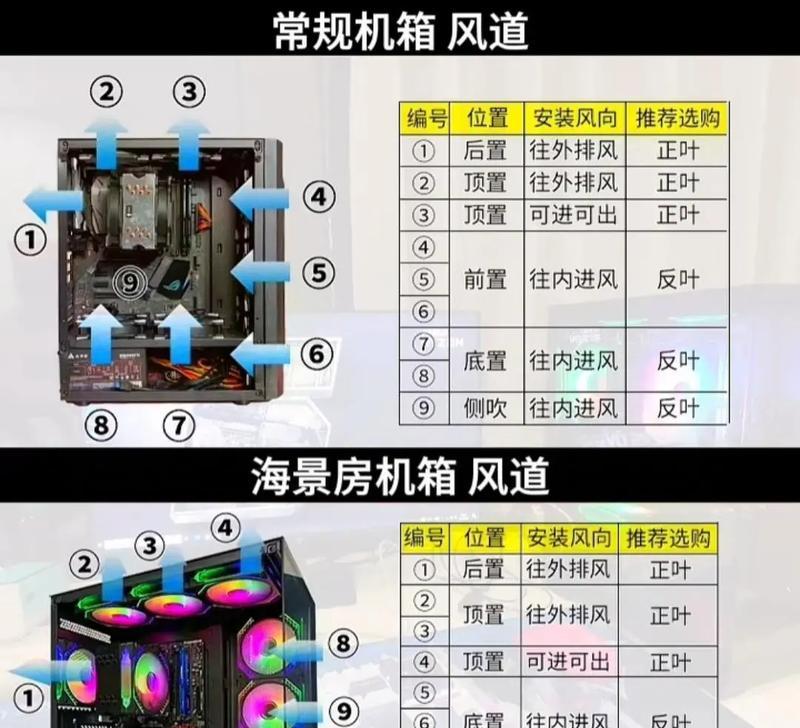 常规机箱 风道

②
③
④
①
⑤
⑨
⑥
⑧
⑦

| 编号 | 位置 | 安装风向 | 推荐选购 |
|---|---|---|---|
| ① | 后置 | 往外排风 | 正叶 |
| ② | 顶置 | 往外排风 | 正叶 |
| ③ | 顶置 | 可进可出 | 正叶 |
| ④ ⑤ ⑥ | 前置 | 往内进风 | 反叶 |
| ⑦ ⑧ | 底置 | 往内进风 | 反叶 |
| ⑨ | 侧吹 | 往内进风 | 反叶 |

海景房机箱 风道

④
③
②
⑧
①
⑨

| 编号 | 位置 | 安装风向 | 推荐选购 |
|---|---|---|---|
| ① | 后置 | 往外排风 | 正叶 |
| ② ③ | 顶置 | 往外排风 | 正叶 |
| ④ | 顶置 | 可进可出 | 正叶 |
| ⑤ ⑥ | 底置 | 往内进风 | 反叶 |