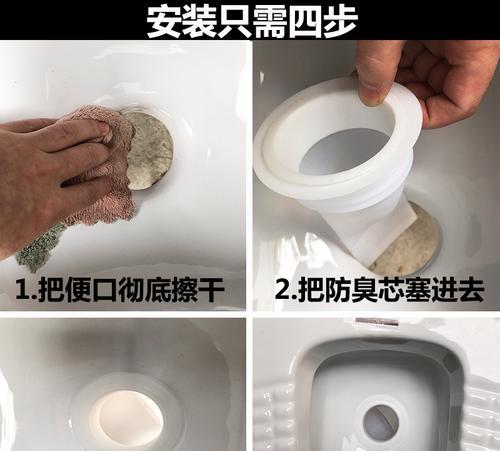 安装只需四步

1.把便口彻底擦干

2.把防臭芯塞进去