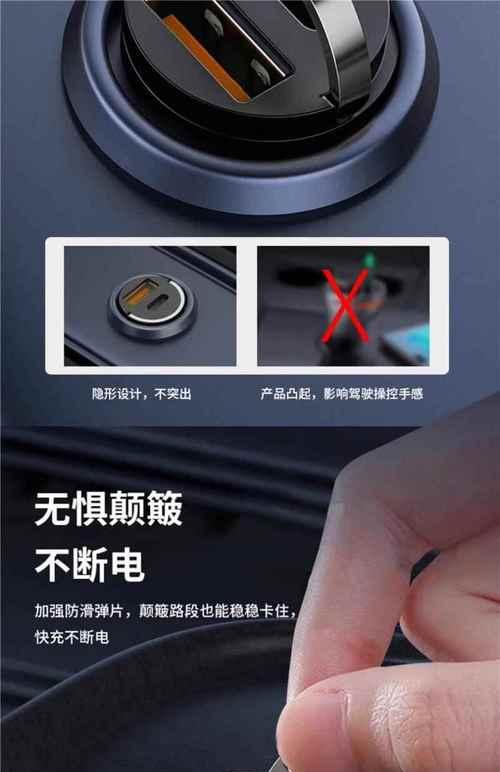 隐形设计，不突出

产品凸起，影响驾驶操控手感

无惧颠簸
不断电

加强防滑弹片，颠簸路段也能稳稳卡住，快充不断电