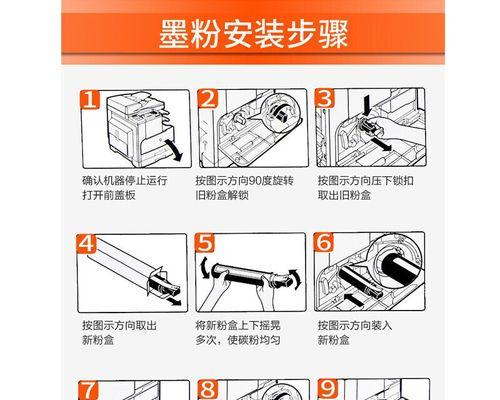 墨粉安装步骤

1

确认机器停止运行
打开前盖板

2

按图示方向90度旋转
旧粉盒解锁

3

按图示方向压下锁扣
取出旧粉盒

4

按图示方向取出
新粉盒

5

将新粉盒上下摇晃
多次，使碳粉均匀

6

按图示方向装入
新粉盒

7

8

9