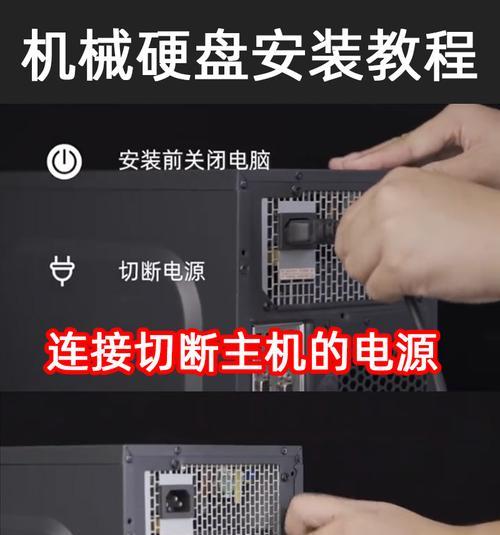 机械硬盘安装教程

安装前关闭电脑

切断电源

连接切断主机的电源